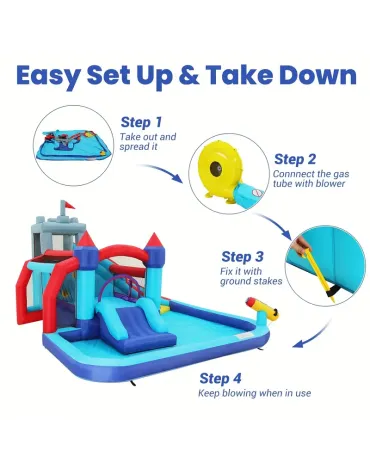 Easy Set Up & Take Down

Step 1
Take out and spread it

Step 2
Connnect the gas tube with blower

Step 3
Fix it with ground stakes

Step 4
Keep blowing when in use